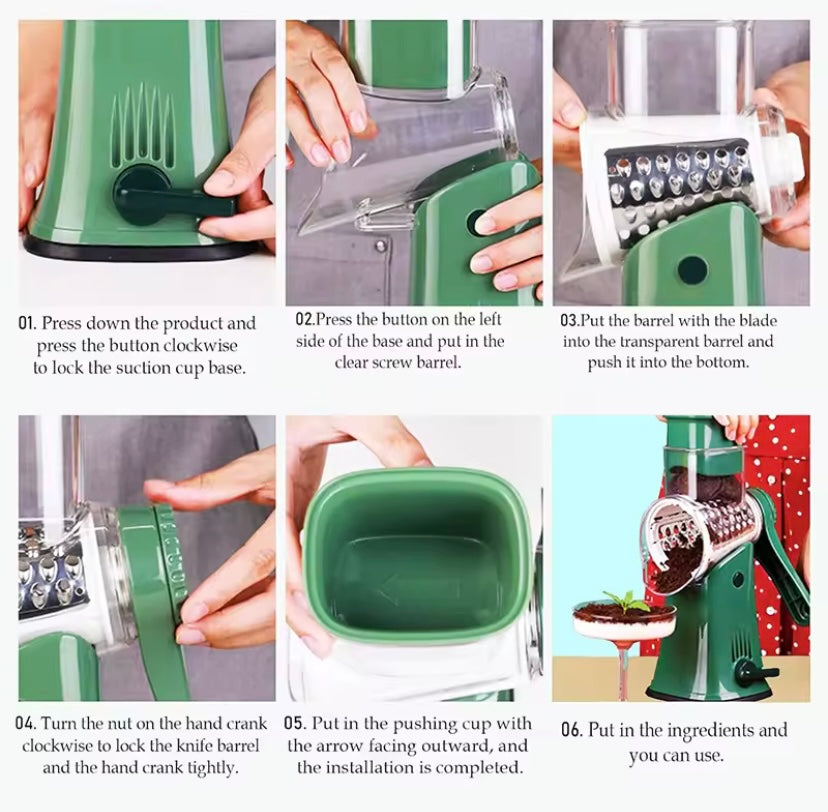 01. Press down the product and press the button clockwise to lock the suction cup base.

02.Press the button on the left side of the base and put in the clear screw barrel.

03.Put the barrel with the blade into the transparent barrel and push it into the bottom.

04. Turn the nut on the hand crank clockwise to lock the knife barrel and the hand crank tightly.

05. Put in the pushing cup with the arrow facing outward, and the installation is completed.

06. Put in the ingredients and you can use.